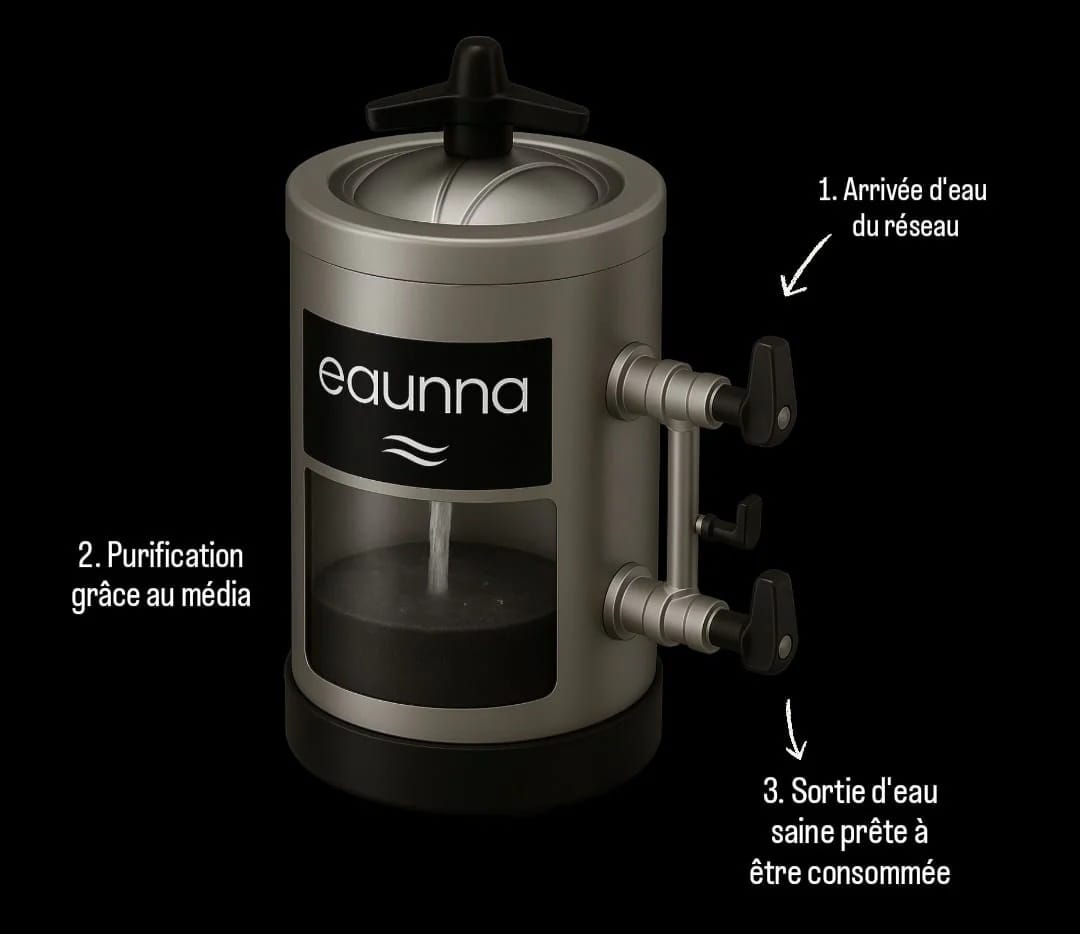 1. Arrivée d'eau du réseau

eaunna

2. Purification grâce au média

3. Sortie d'eau saine prête à être consommée